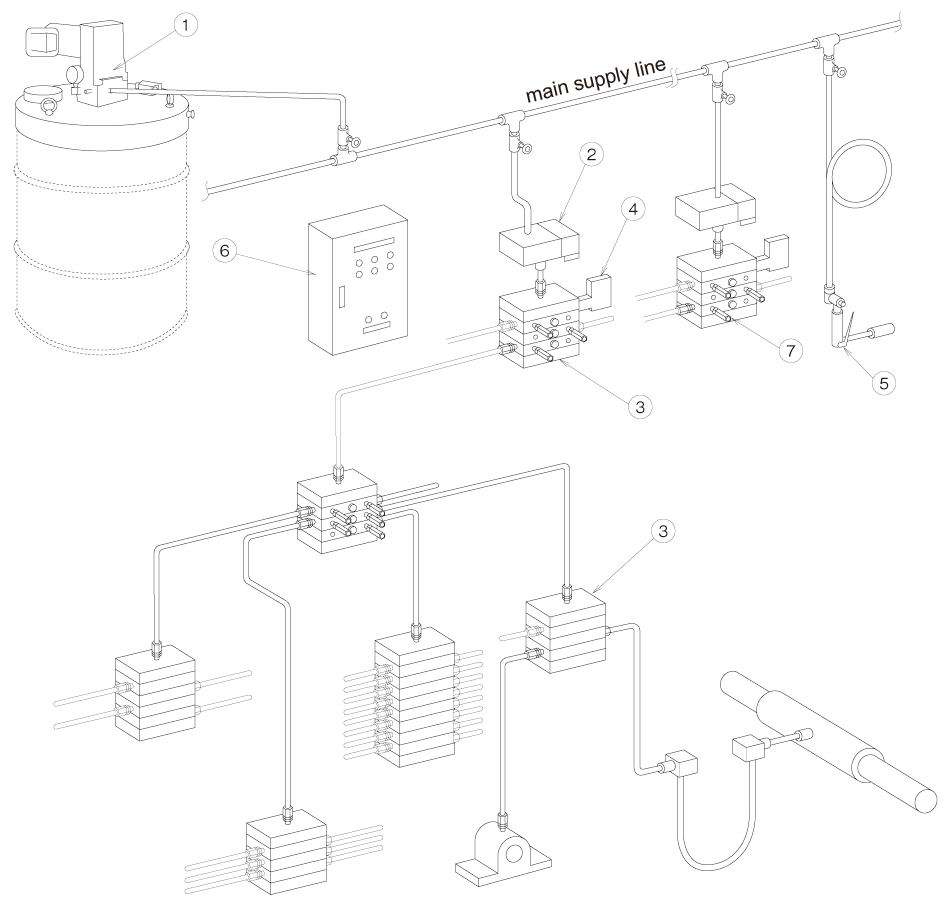 1

main supply line

2

4

6

7

5

3

3